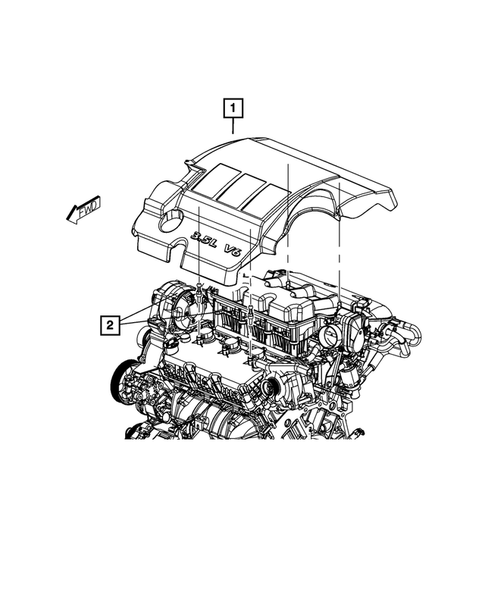 1
FWD
3.5L V6
2