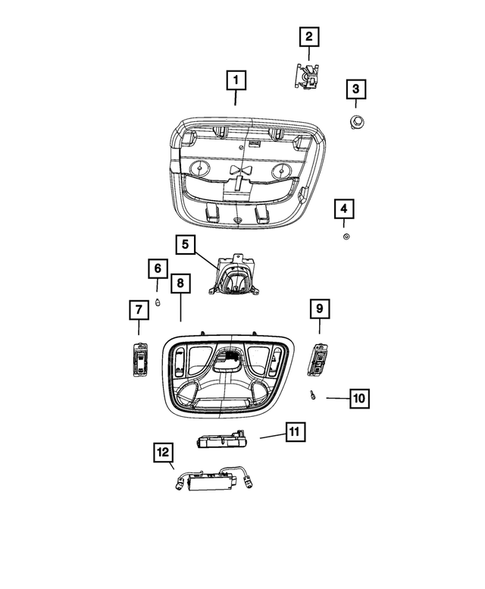 2
1
3
4
5
6
8
7
9
10
11
12