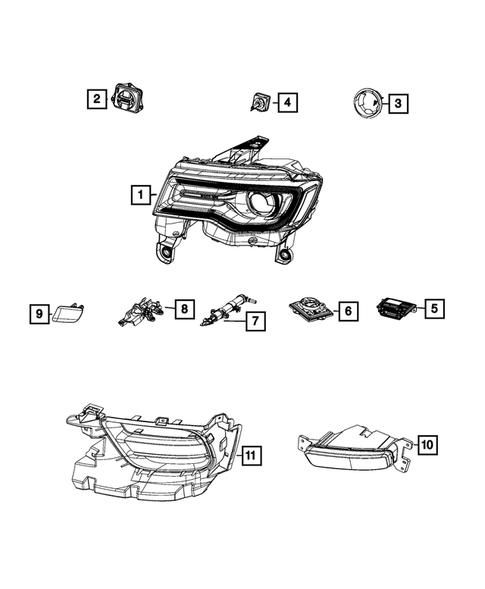 2
4
3
1
9
8
7
6
5
11
10