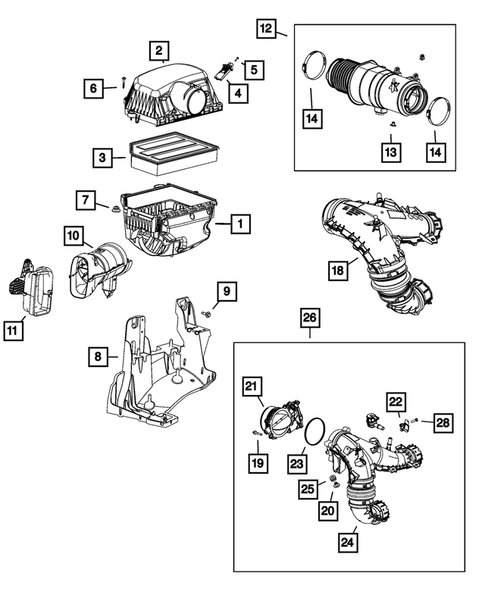 12
2
5
6
4
14
13
14
3
7
1
10
18
9
11
26
8
21
22
28
19
23
25
20
24