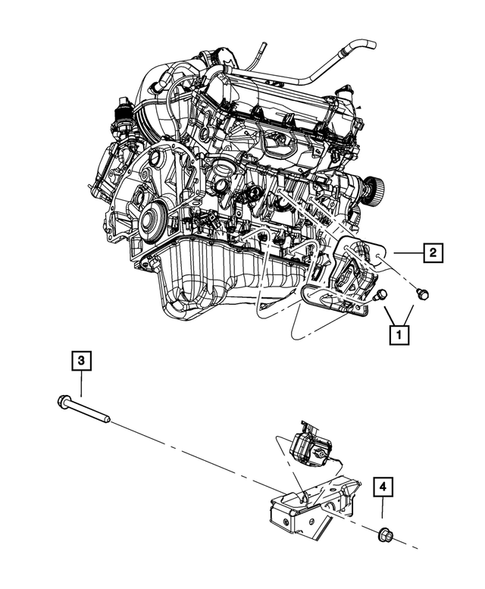 2
1
3
4