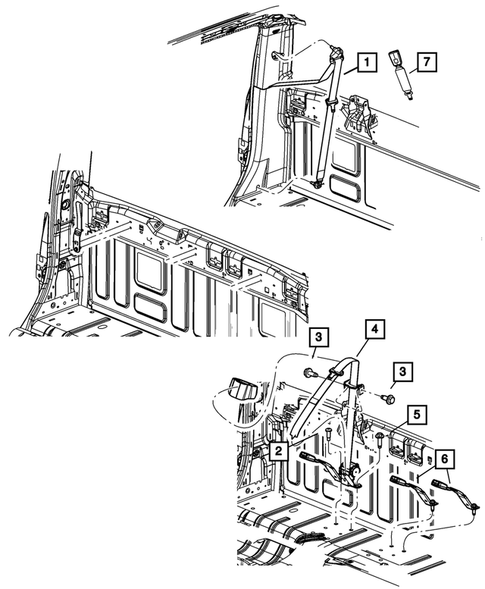 1
7
3
4
3
5
2
6