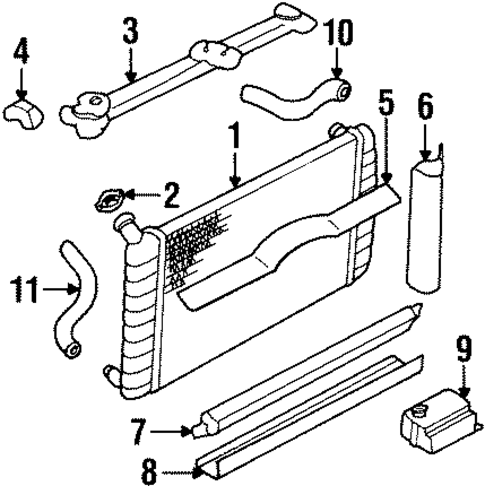 4
3
10
5
6
1
2
11
9
7
8