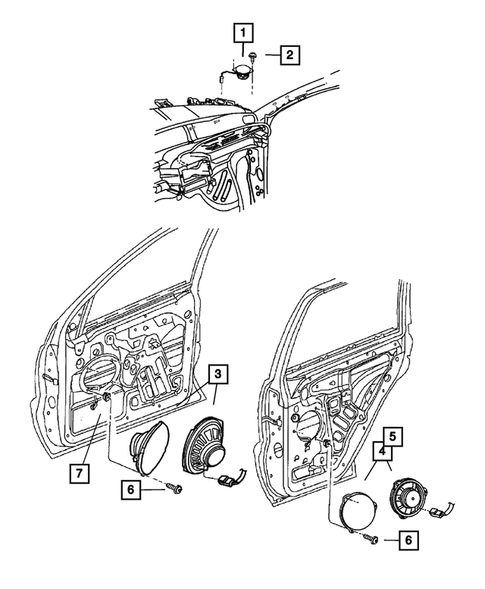 1
2
3
7
6
5
4
6