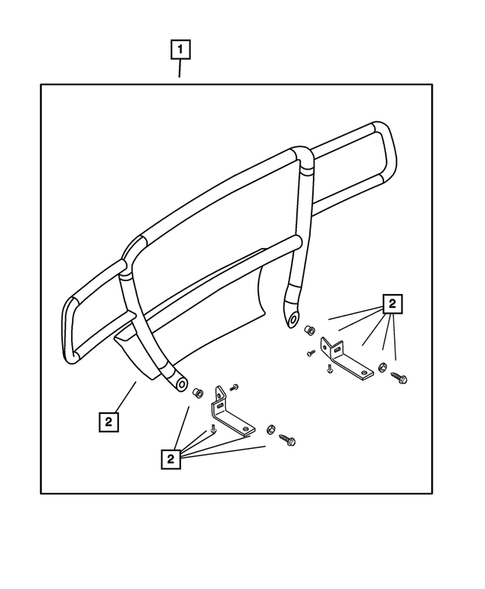 1

2

2

2