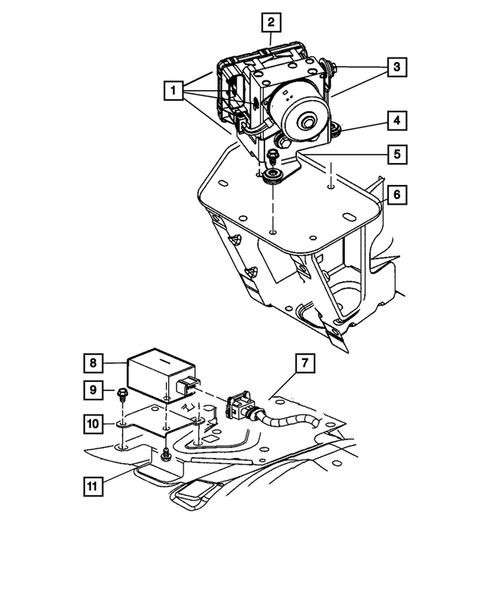 2
3
1
4
5
6
8
7
9
10
11