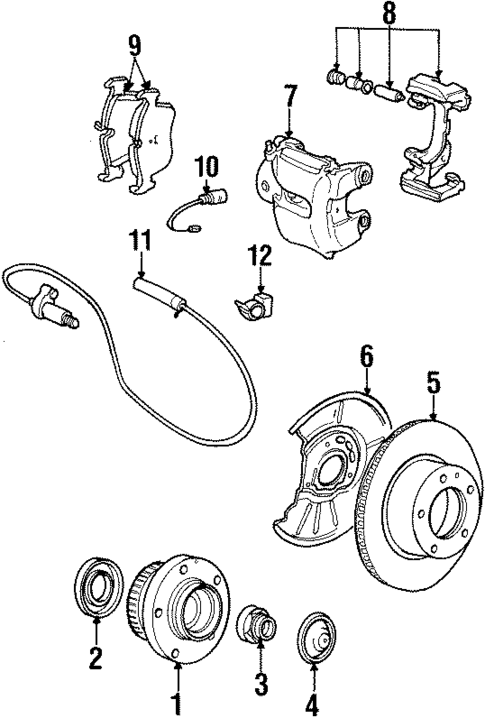 9
8
7
10
11
12
6
5
2
1
3
4