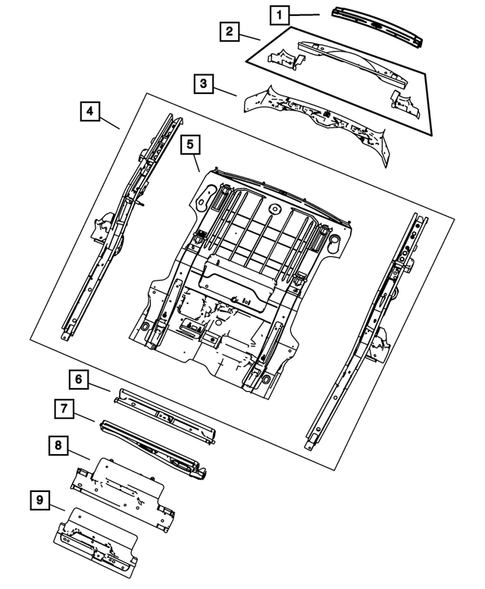 1
2
3
4
5
6
7
8
9