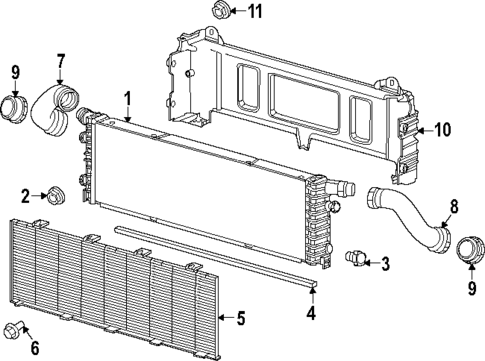 11

9

7

1

10

2

8

3

9

4

5

6