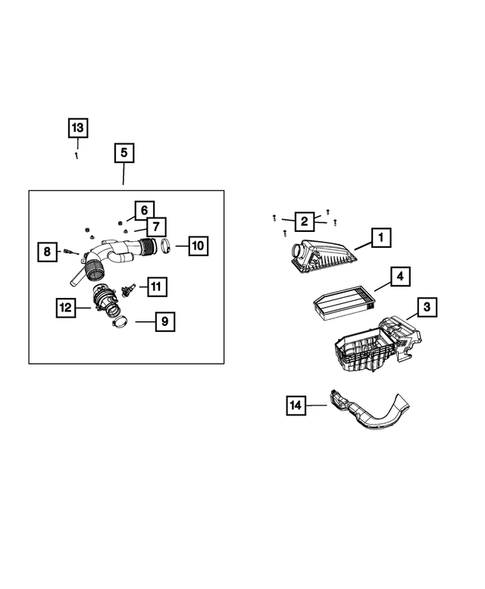 13
5
6
7
8
10
11
12
9
2
1
4
3
14