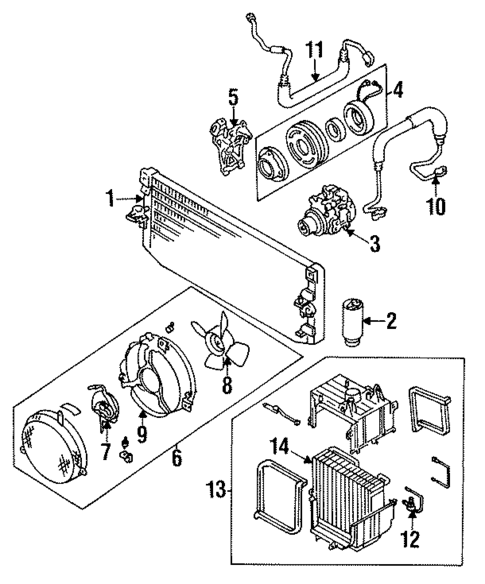 11
4
5
1
10
3
2
8
9
7
6
14
13
12