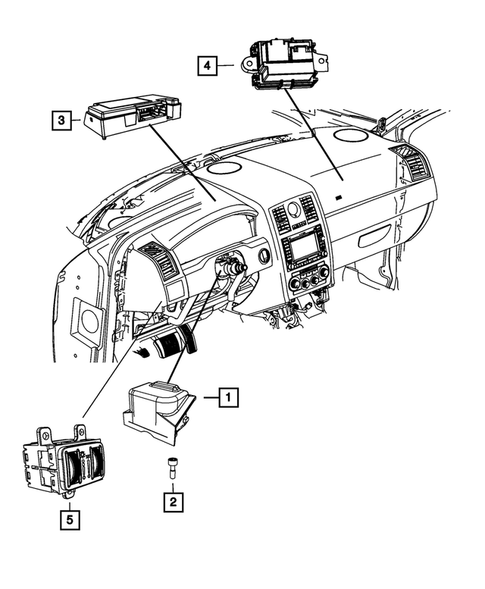 4
3
1
2
5