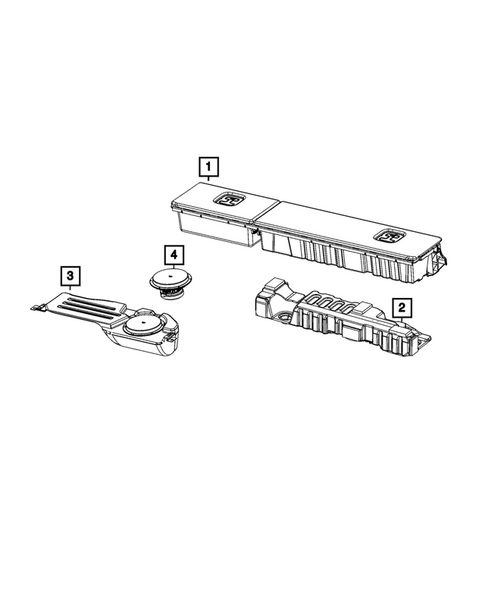 1
4
3
2