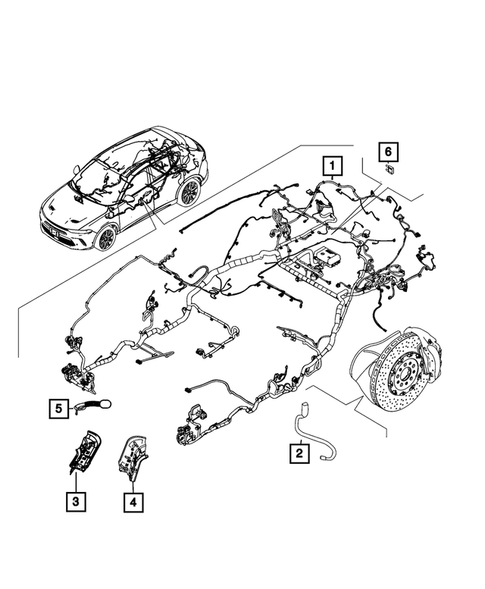 6
1
5
2
3
4