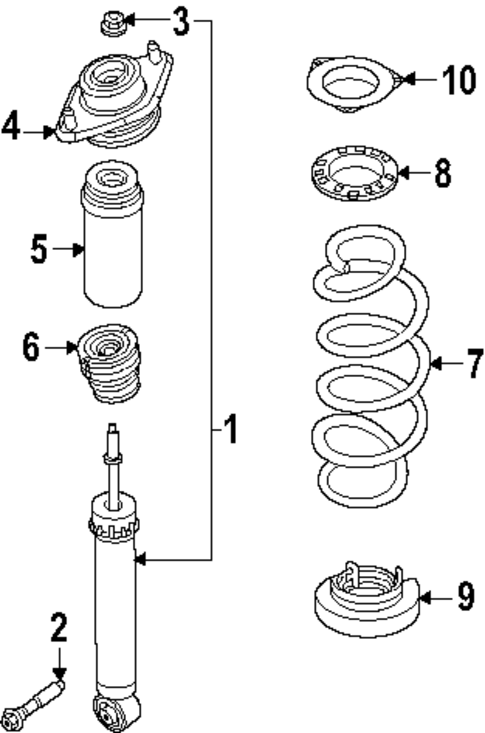 3
10
4
8
5
6
7
1
9
2