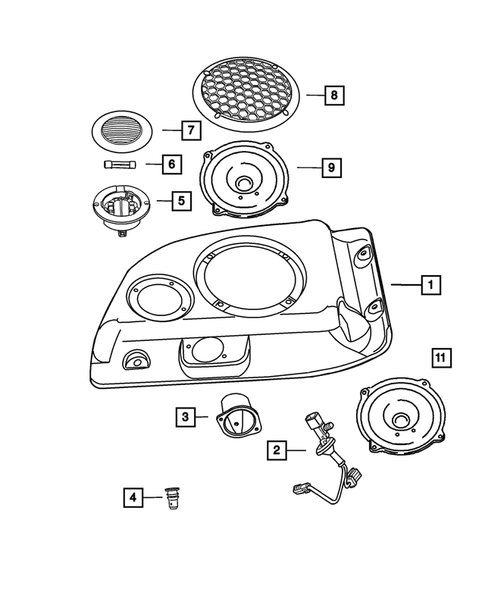 8
7
6
9
5
1
11
3
2
4