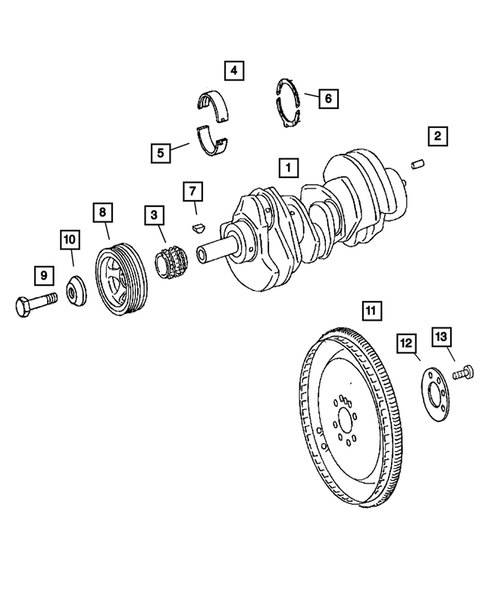 4
6
2
5
1
7
8
3
10
9
11
12
13