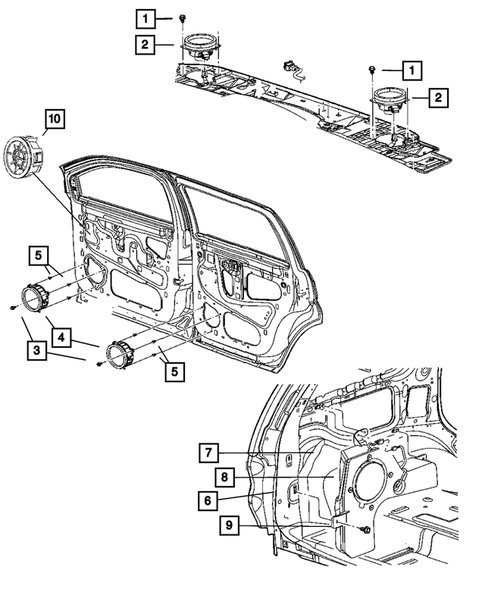 1
2
1
2
10
5
4
3
5
7
8
6
9