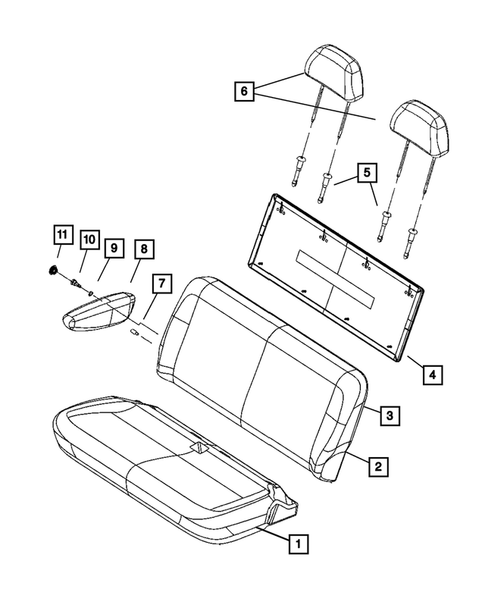 6
5
11
10
9
8
7
4
3
2
1