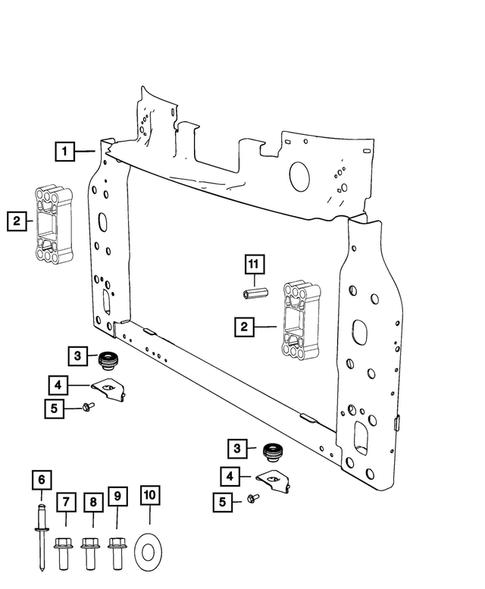 1
2
11
2
3
4
5
3
4
5
6
7
8
9
10