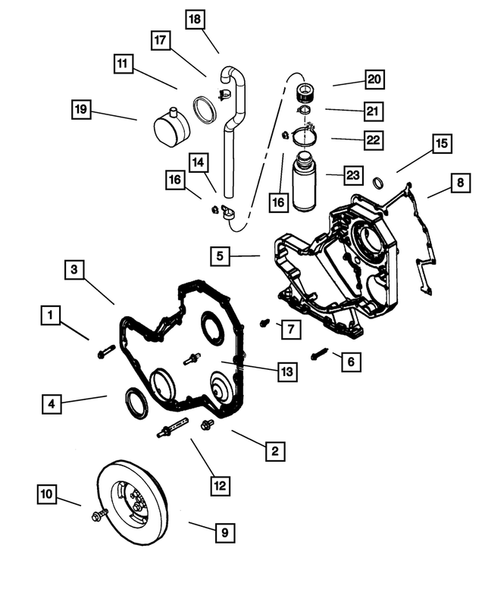 18
17
11
19
20
21
22
15
14
16
16
23
8
5
3
1
7
6
13
4
2
12
10
9