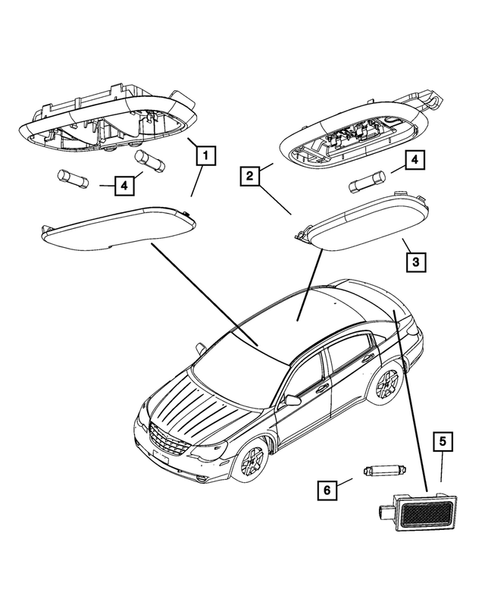 1
4
2
4
3
5
6