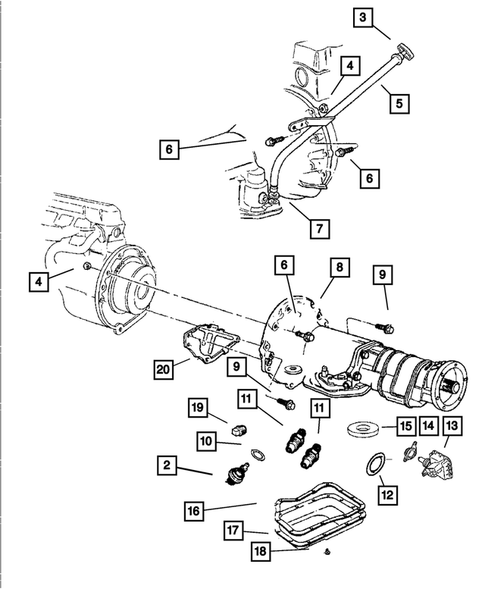 3
4
5
6
6
7
4
6
8
9
20
9
11
11
19
10
15
14
13
2
12
16
17
18