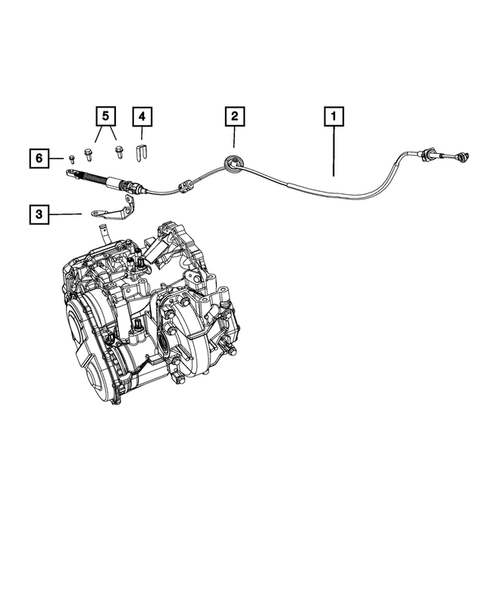 5
4
2
1
6
3