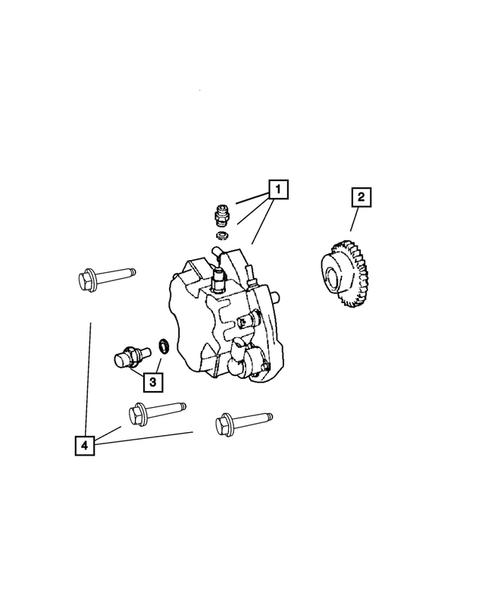 1
2
3
4