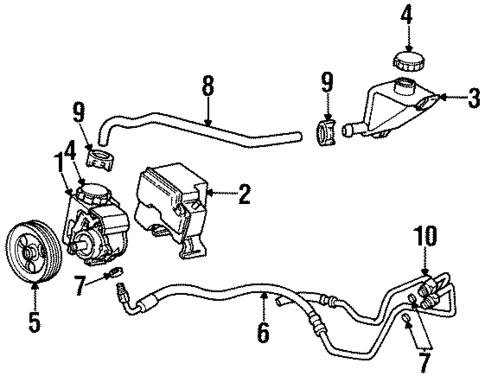 4
8
9
3
9
1
4
2
10
7
5
6
7