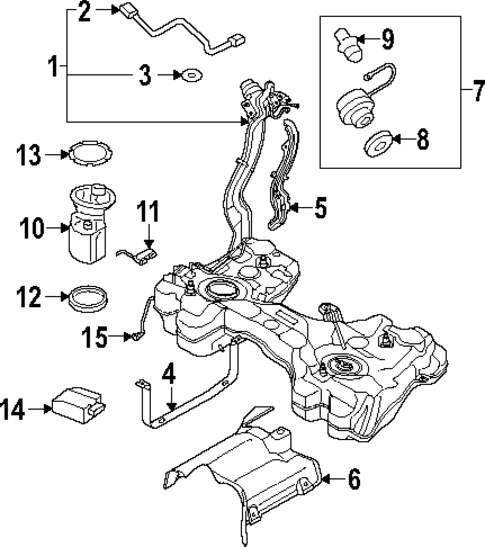 2
1
3
9
7
8
13
5
11
10
12
15
4
14
6