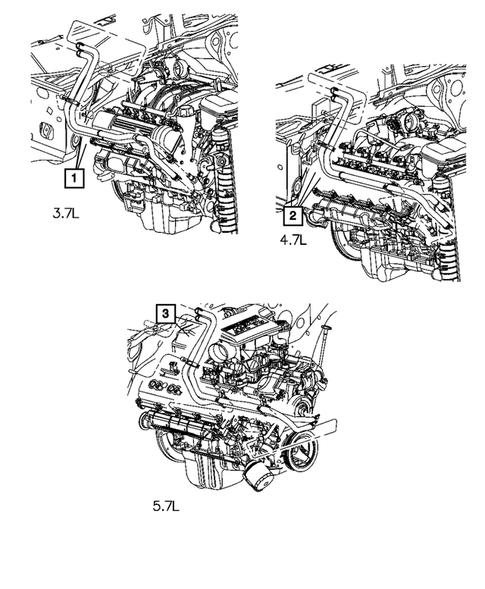 1

3.7L

2

4.7L

3

5.7L