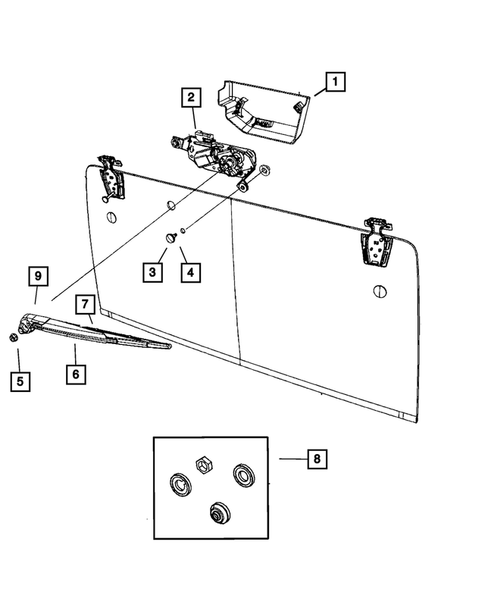 1
2
3
4
9
7
5
6
8