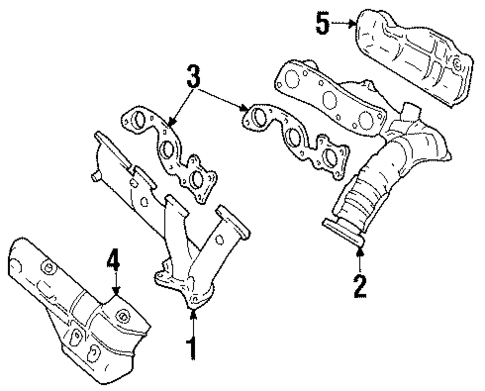 5
3
4
2
1