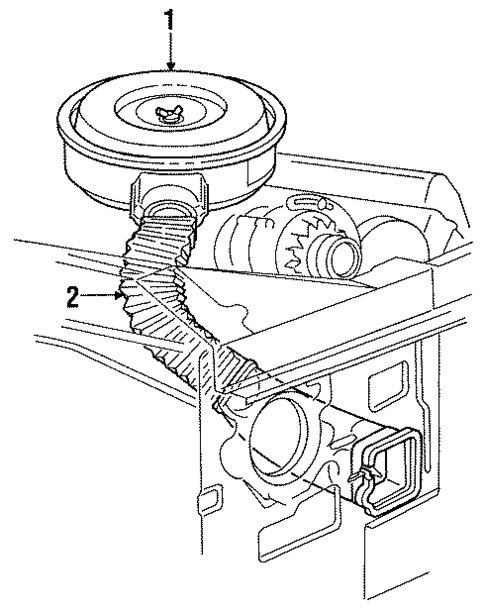 1

2