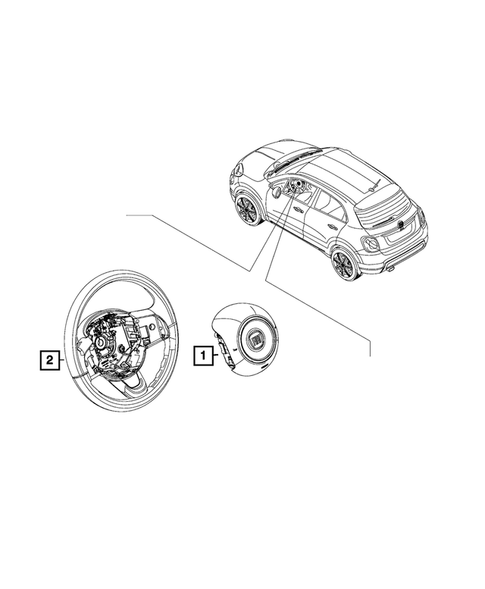 2

1