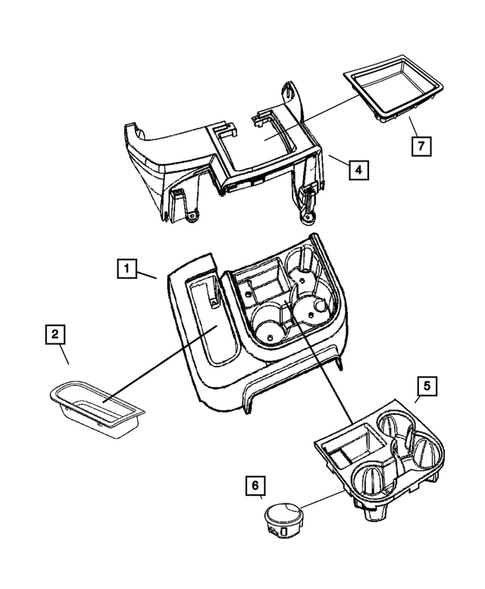 7
4
1
2
5
6