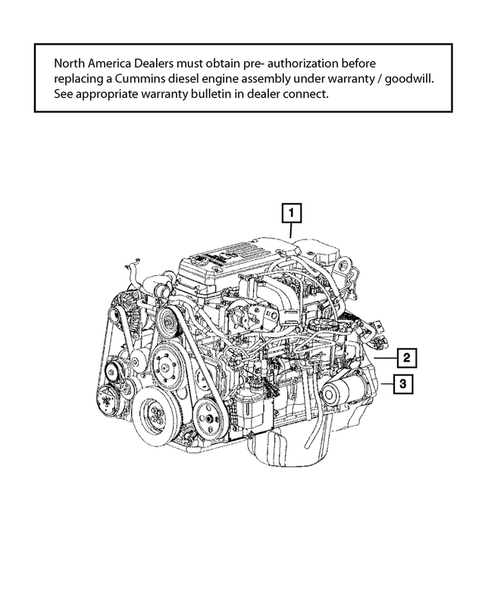 North America Dealers must obtain pre- authorization before replacing a Cummins diesel engine assembly under warranty / goodwill. See appropriate warranty bulletin in dealer connect.

1

2

3