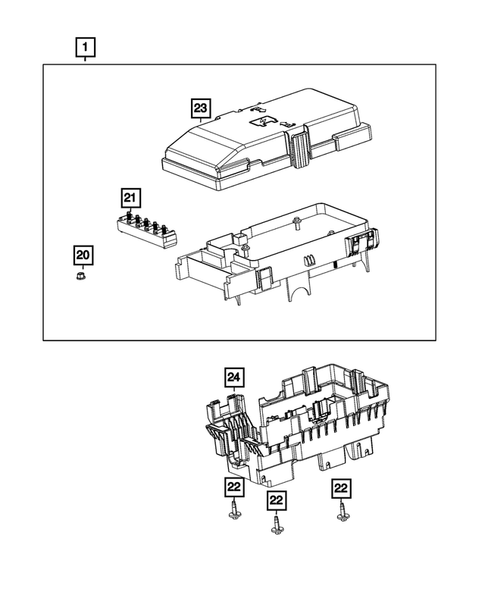 1

23

21

20

24

22

22

22