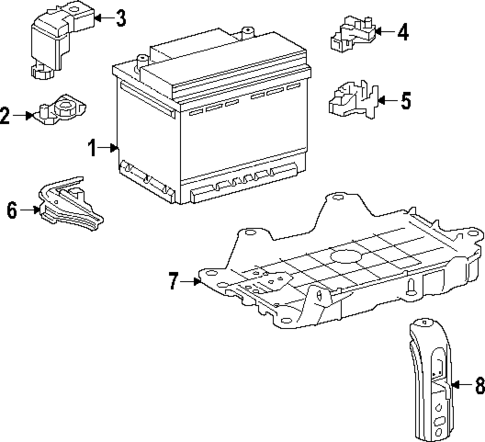 3
4
2
5
1
6
7
8