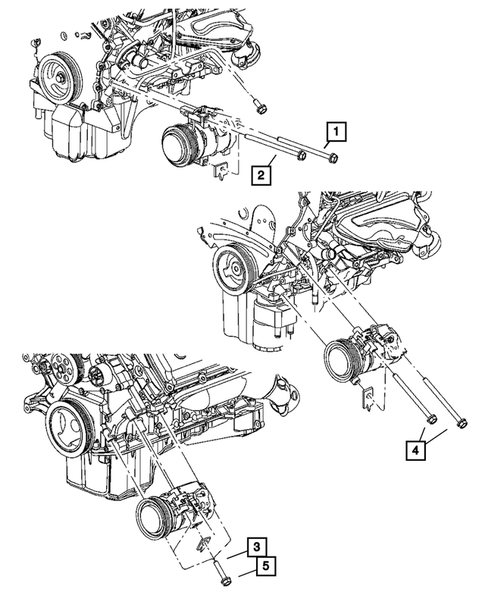 1
2
4
3
5