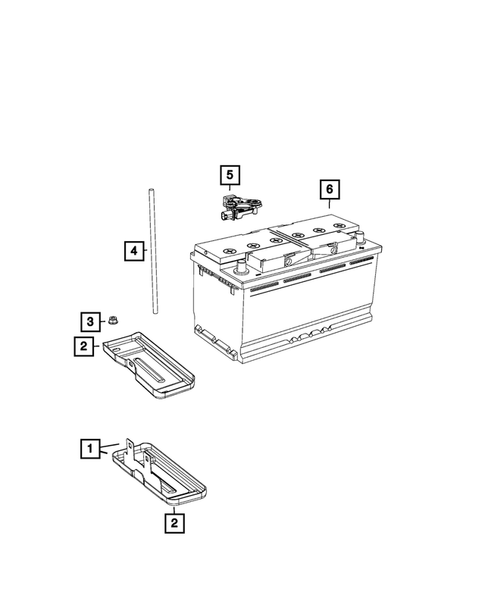 5
6
4
3
2
1
2