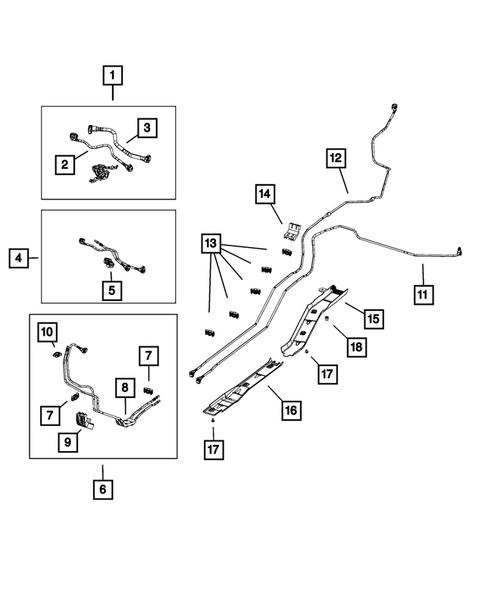 1
3
2
4
5
10
7
8
7
9
6
12
14
13
11
15
18
17
16
17