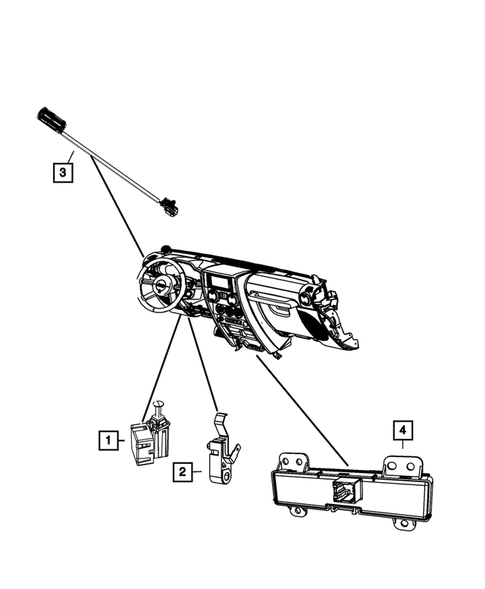 3

1

2

4