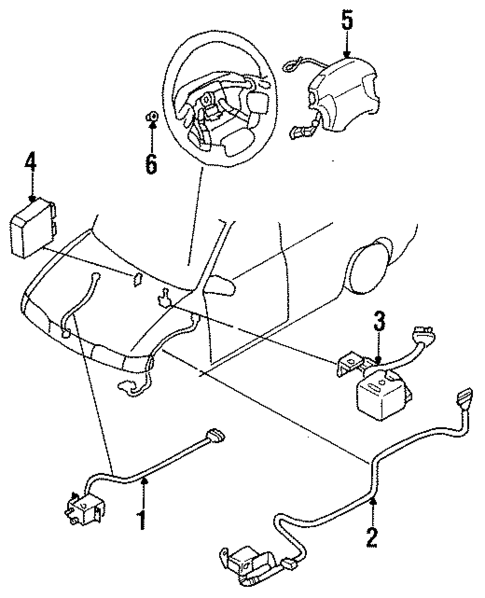 5
6
4
3
1
2