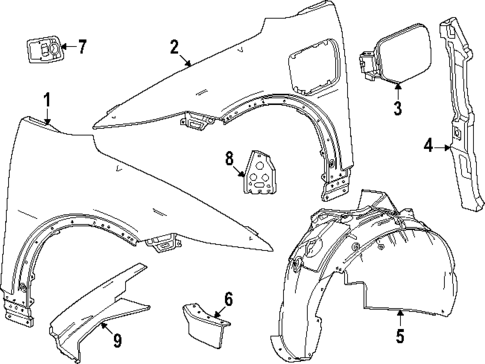 7
2
3
1
4
8
6
5
9