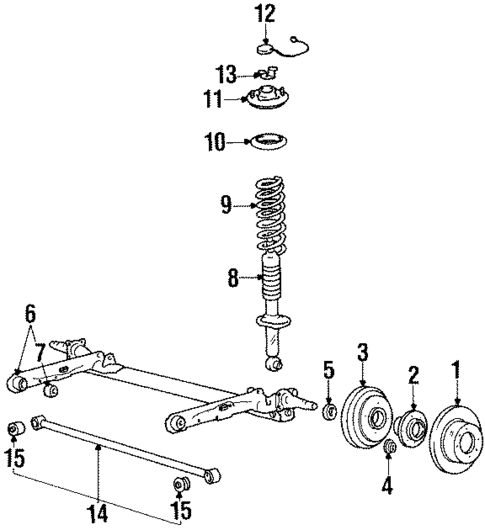 12
13
11
10
9
8
6
7
5
3
2
1
4
15
14
15