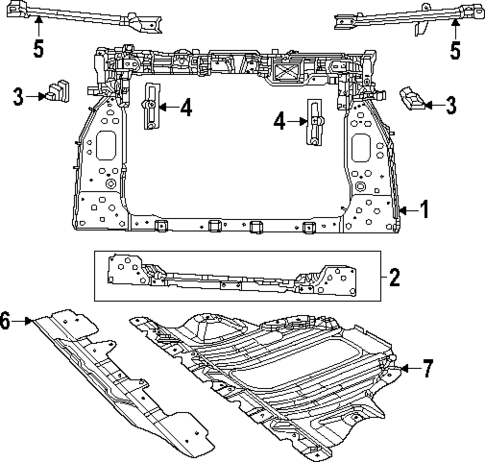 5
5
3
4
4
3
1
2
6
7