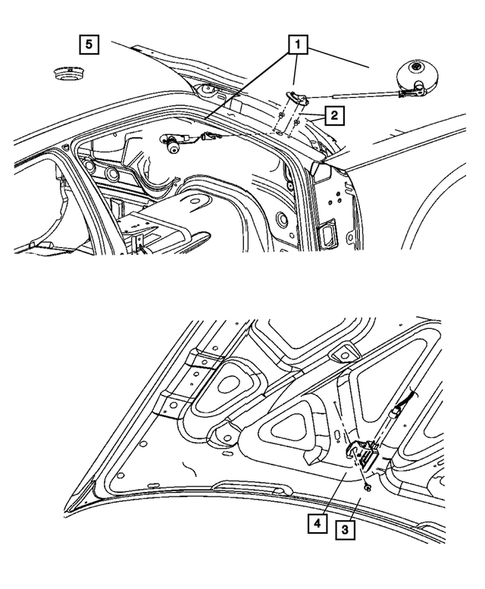 5
1
2
4
3