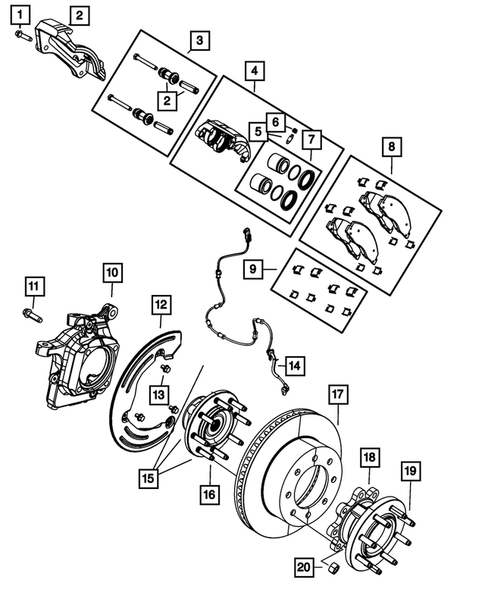 1
2
3
2
4
6
5
7
8
9
10
11
12
13
14
15
16
17
18
19
20